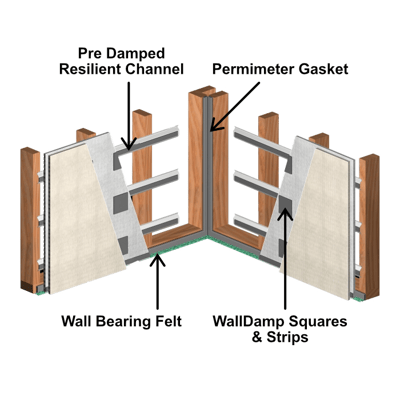 Pre Damped
Resilient Channel

Permimeter Gasket

Wall Bearing Felt

WallDamp Squares
& Strips